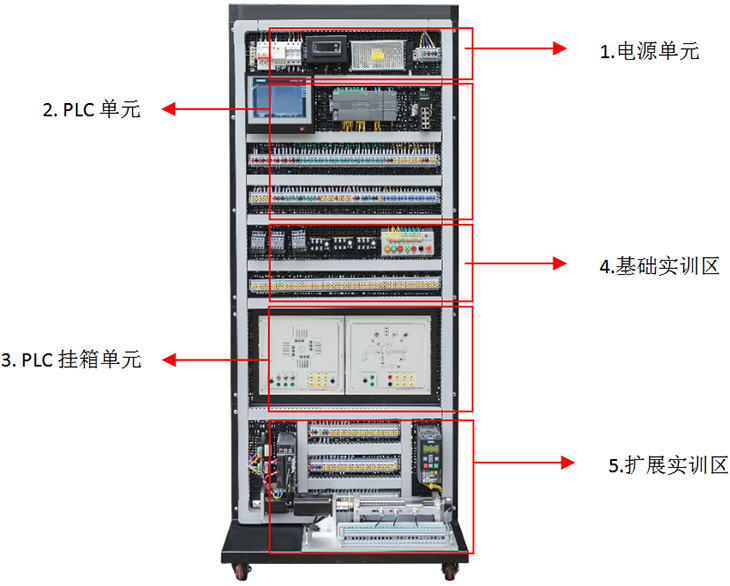 1.电源单元

2. PLC 单元

4.基础实训区

3. PLC 挂箱单元

5.扩展实训区